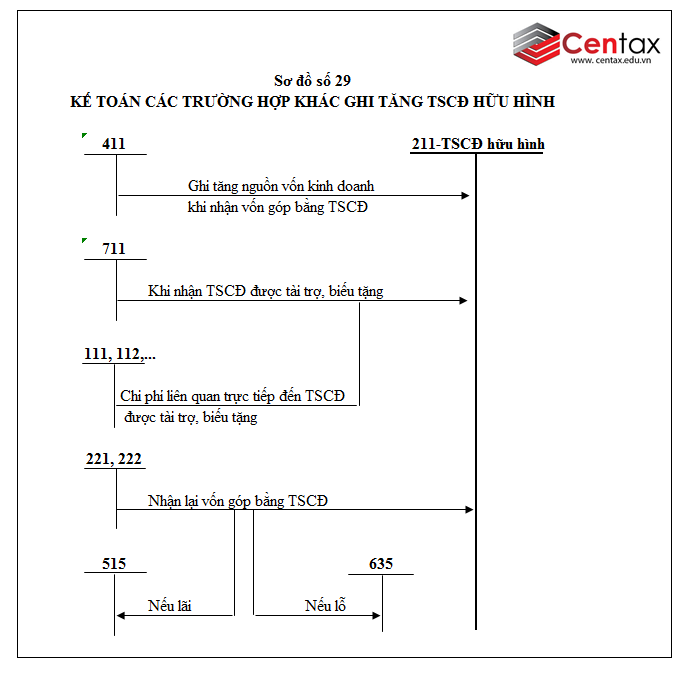 Centax
www.centax.edu.vn

Sơ đồ số 29
KẾ TOÁN CÁC TRƯỜNG HỢP KHÁC GHI TĂNG TSCĐ HỮU HÌNH

411

211-TSCĐ hữu hình

Ghi tăng nguồn vốn kinh doanh khi nhận vốn góp bằng TSCĐ

711

Khi nhận TSCĐ được tài trợ, biếu tặng

111, 112,...

Chi phí liên quan trực tiếp đến TSCĐ được tài trợ, biếu tặng

221, 222

Nhận lại vốn góp bằng TSCĐ

515

635

Nếu lãi

Nếu lỗ