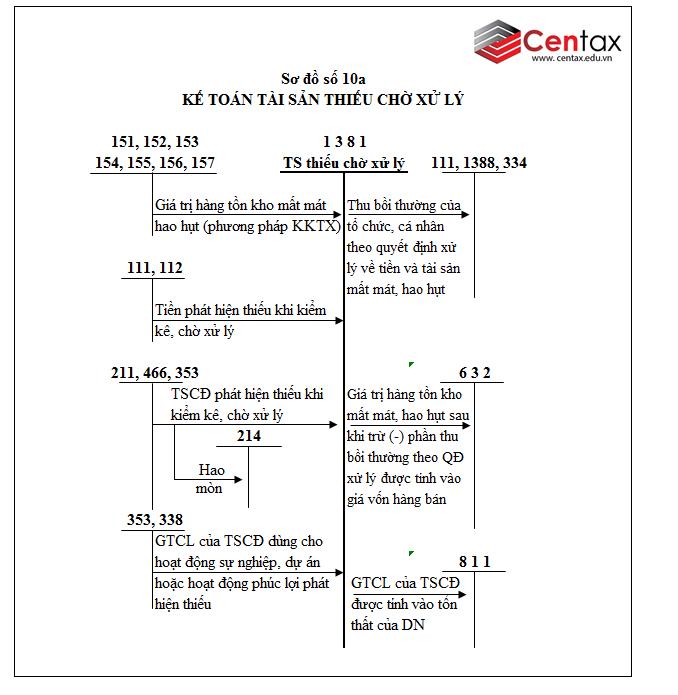 Centax
www.centax.edu.vn

Sơ đồ số 10a
KẾ TOÁN TÀI SẢN THIẾU CHỜ XỬ LÝ

151, 152, 153
154, 155, 156, 157

1 3 8 1
TS thiếu chờ xử lý

111, 1388, 334

Giá trị hàng tồn kho mất mát hao hụt (phương pháp KKTX)

Thu bồi thường của tổ chức, cá nhân theo quyết định xử lý về tiền và tài sản mất mát, hao hụt

111, 112

Tiền phát hiện thiếu khi kiểm kê, chờ xử lý

211, 466, 353

TSCĐ phát hiện thiếu khi kiểm kê, chờ xử lý

214

Hao mòn

6 3 2

Giá trị hàng tồn kho mất mát, hao hụt sau khi trừ (-) phần thu bồi thường theo QĐ xử lý được tính vào giá vốn hàng bán

353, 338

GTCL của TSCĐ dùng cho hoạt động sự nghiệp, dự án hoặc hoạt động phúc lợi phát hiện thiếu

8 1 1

GTCL của TSCĐ được tính vào tổn thất của DN