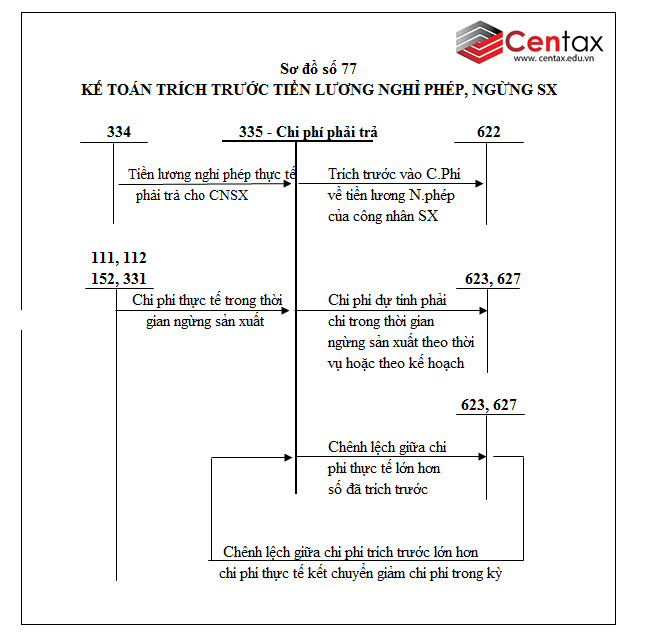 Centax
www.centax.edu.vn

Sơ đồ số 77
KẾ TOÁN TRÍCH TRƯỚC TIỀN LƯƠNG NGHỈ PHÉP, NGỪNG SX

334

335 - Chi phí phải trả

622

Tiền lương nghỉ phép thực tế phải trả cho CNSX

Trích trước vào C.Phí về tiền lương N.phép của công nhân SX

111, 112
152, 331

623, 627

Chi phí thực tế trong thời gian ngừng sản xuất

Chi phí dự tính phải chi trong thời gian ngừng sản xuất theo thời vụ hoặc theo kế hoạch

623, 627

Chênh lệch giữa chi phí thực tế lớn hơn số đã trích trước

Chênh lệch giữa chi phí trích trước lớn hơn chi phí thực tế kết chuyển giảm chi phí trong kỳ