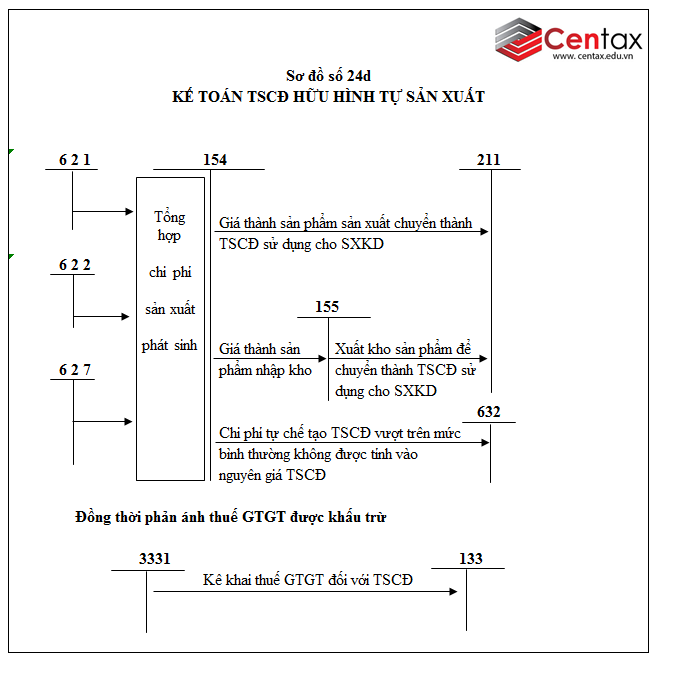 Centax
www.centax.edu.vn

Sơ đồ số 24d
KẾ TOÁN TSCĐ HỮU HÌNH TỰ SẢN XUẤT

6 2 1

154

211

Tổng hợp chi phí sản xuất phát sinh

Giá thành sản phẩm sản xuất chuyển thành TSCĐ sử dụng cho SXKD

6 2 2

155

Giá thành sản phẩm nhập kho

Xuất kho sản phẩm để chuyển thành TSCĐ sử dụng cho SXKD

6 2 7

632

Chi phí tự chế tạo TSCĐ vượt trên mức bình thường không được tính vào nguyên giá TSCĐ

Đồng thời phản ánh thuế GTGT được khấu trừ

3331

133

Kê khai thuế GTGT đối với TSCĐ